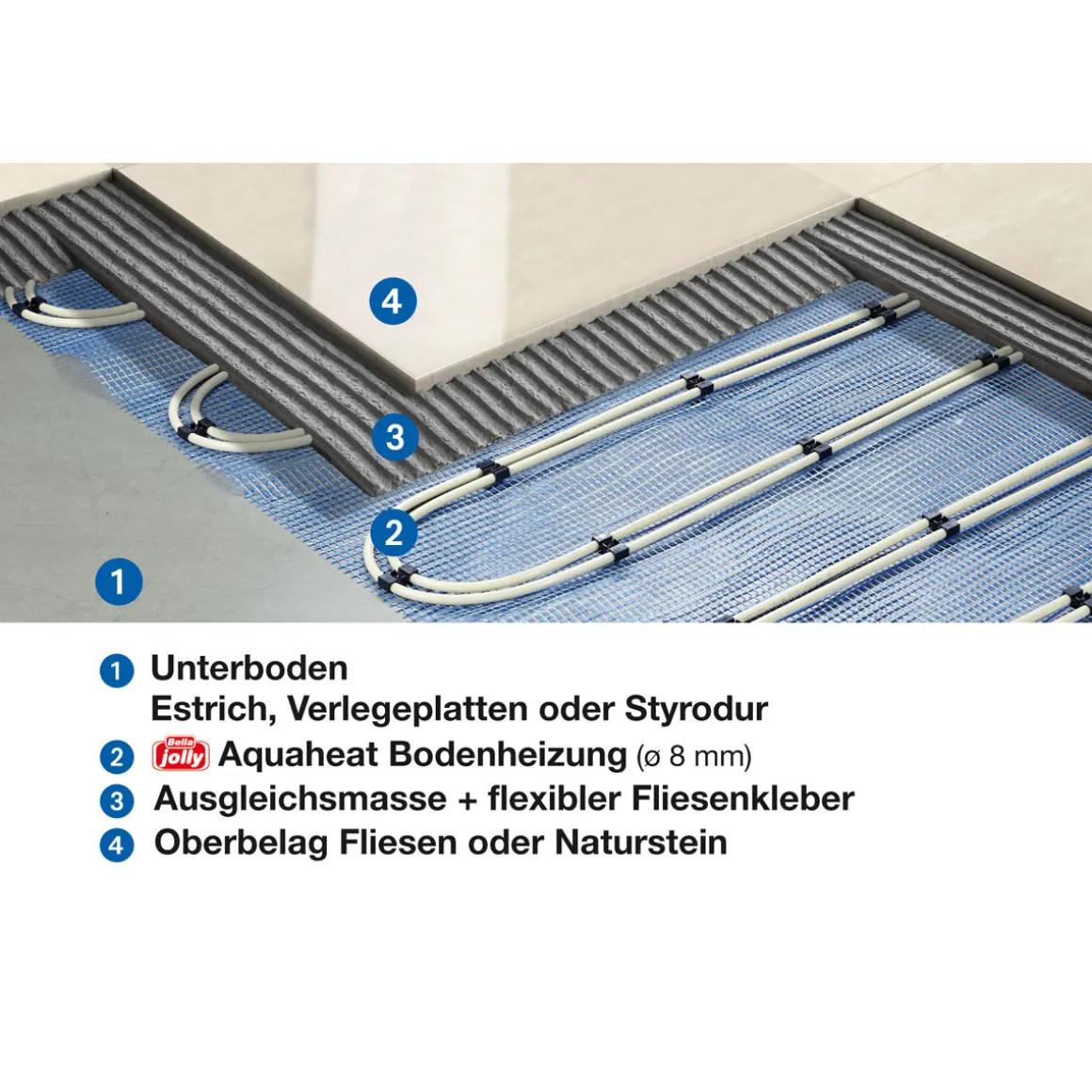 4

3

2

1

1 Unterboden
Estrich, Verlegeplatten oder Styrodur

2 Bella jolly Aquaheat Bodenheizung (ø 8 mm)

3 Ausgleichsmasse + flexibler Fliesenkleber

4 Oberbelag Fliesen oder Naturstein