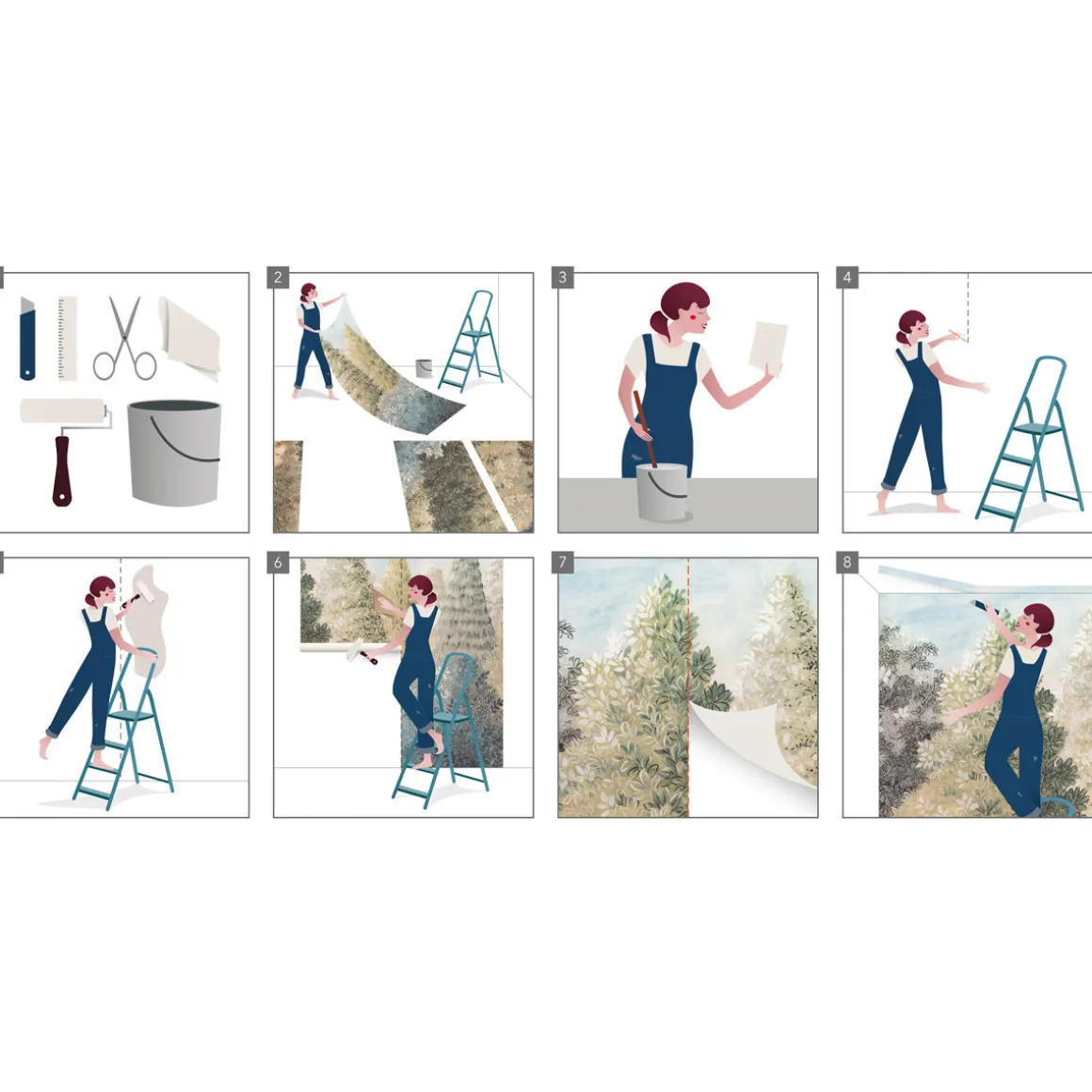 2
3
4
6
7
8