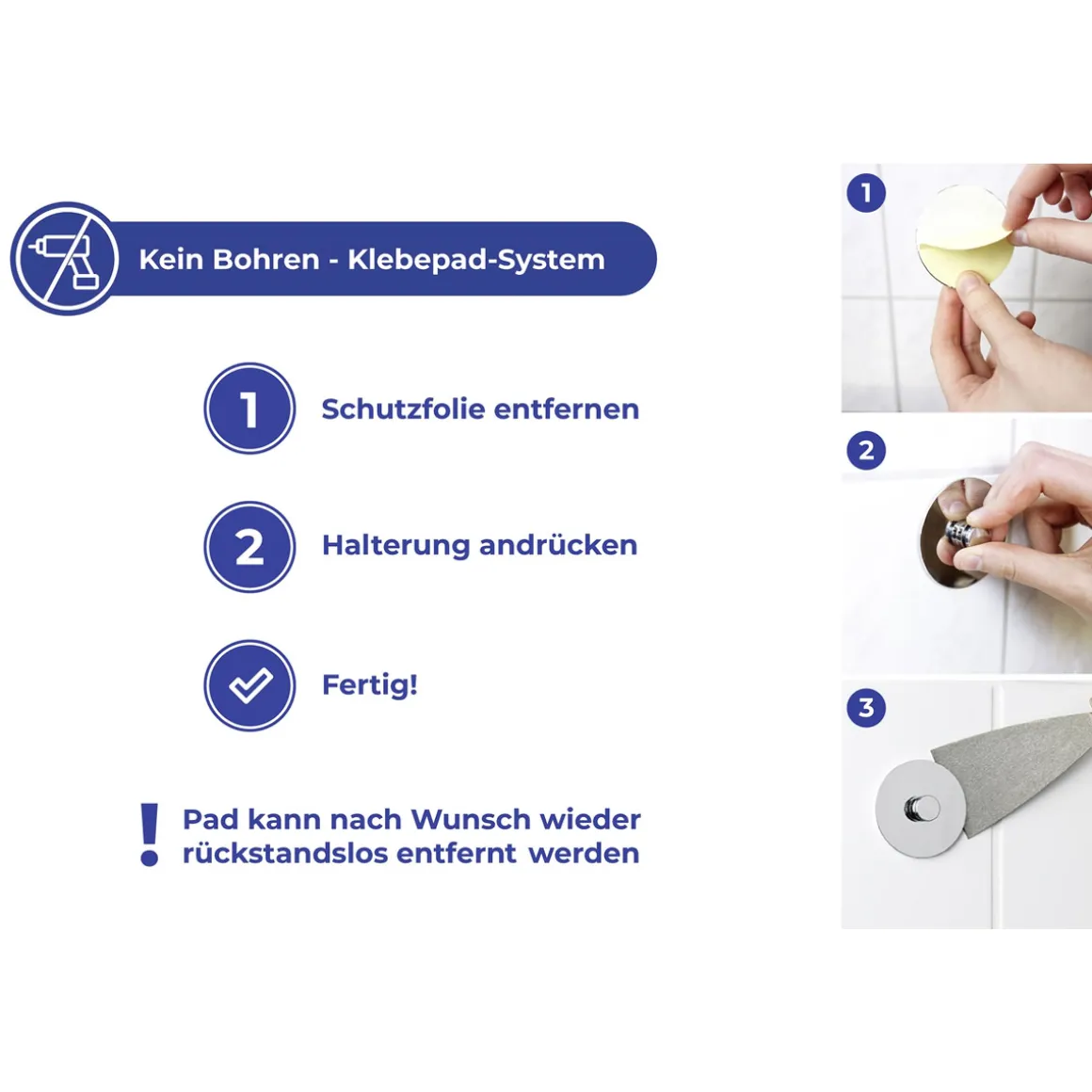 Kein Bohren - Klebepad-System

1 Schutzfolie entfernen

2 Halterung andrücken

Fertig!

! Pad kann nach Wunsch wieder rückstandslos entfernt werden

1

2

3