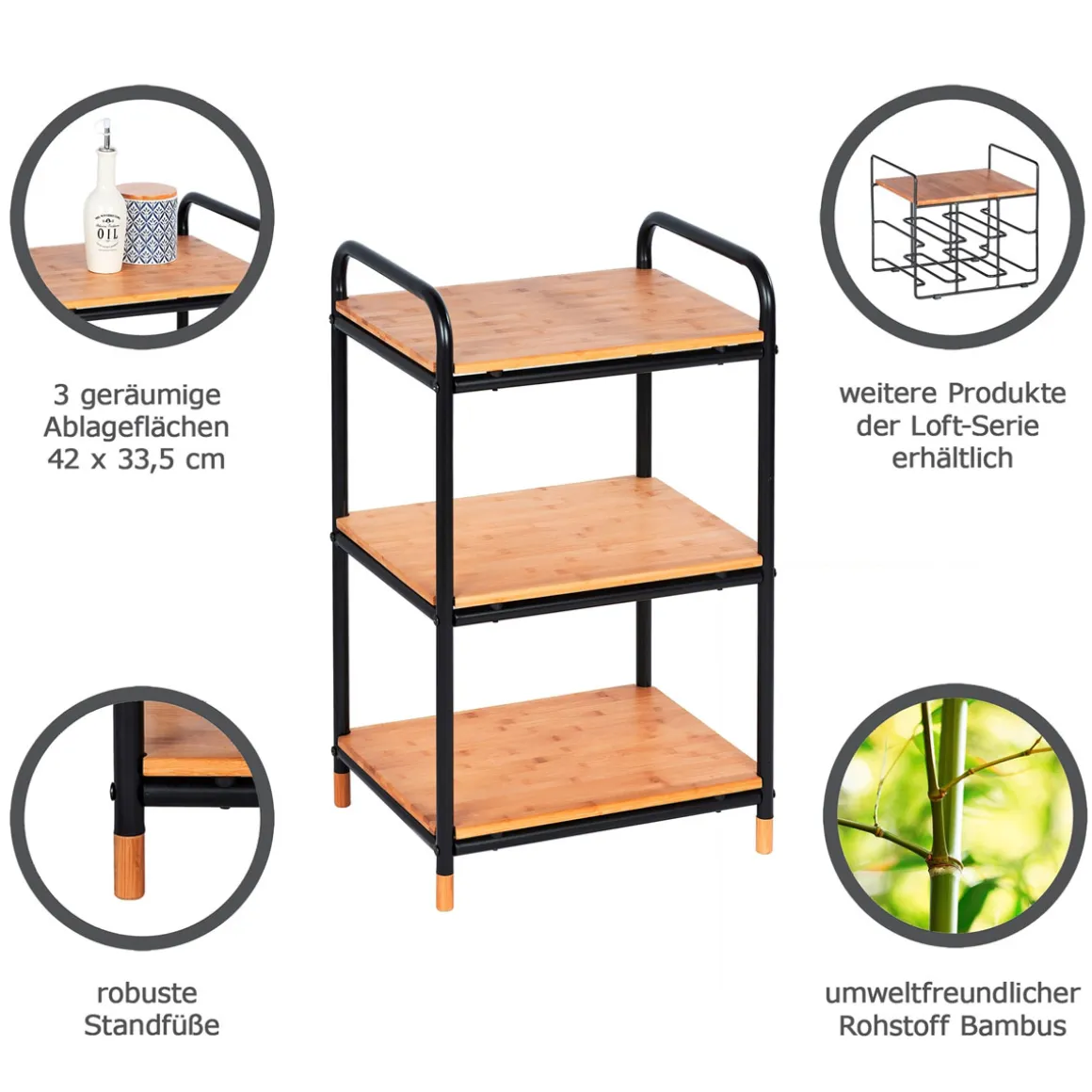 OIL

3 geräumige Ablageflächen 42 x 33,5 cm

weitere Produkte der Loft-Serie erhältlich

robuste Standfüße

umweltfreundlicher Rohstoff Bambus