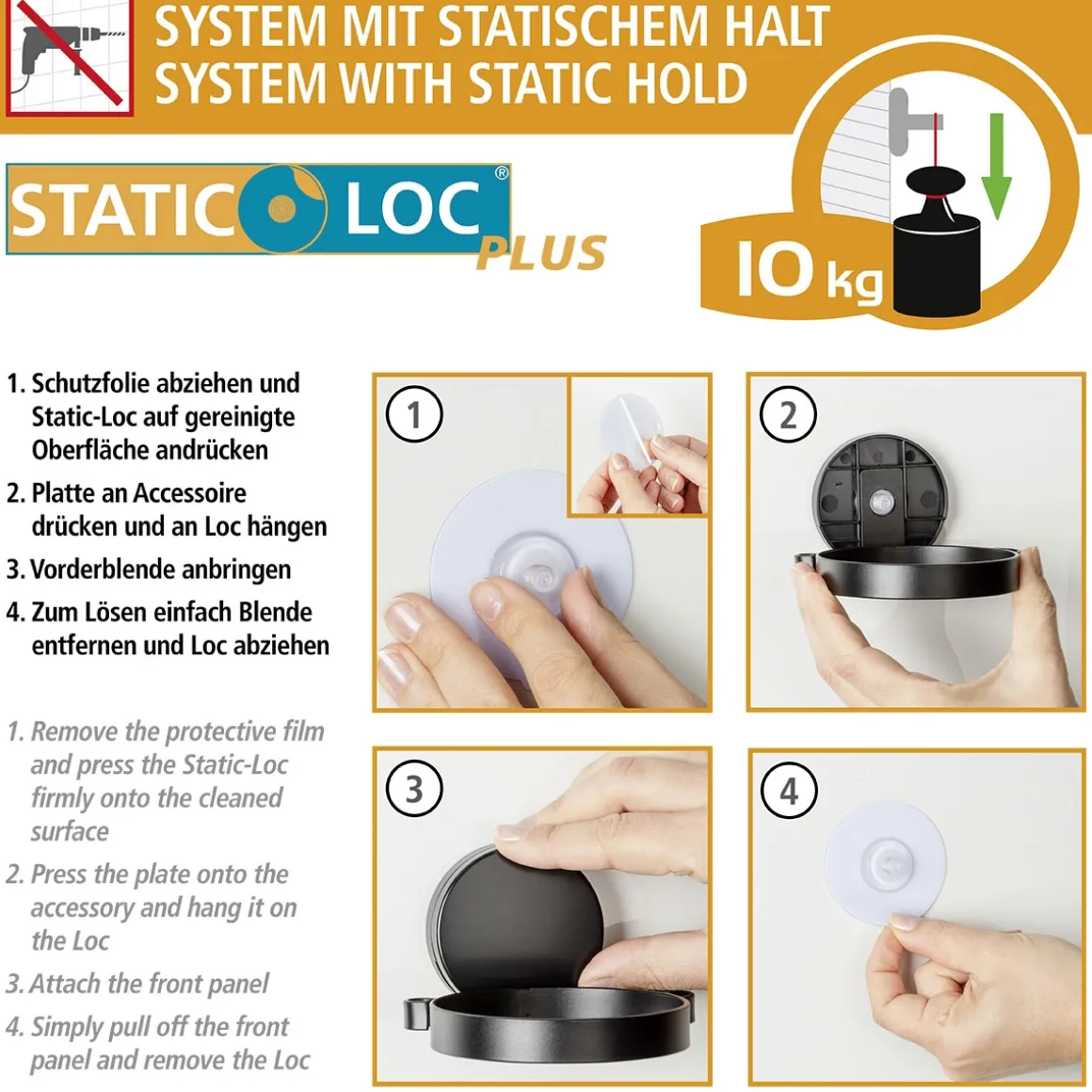 SYSTEM MIT STATISCHEM HALT
SYSTEM WITH STATIC HOLD

STATIC LOC®
PLUS

10 kg

1. Schutzfolie abziehen und Static-Loc auf gereinigte Oberfläche andrücken

2. Platte an Accessoire drücken und an Loc hängen

3. Vorderblende anbringen

4. Zum Lösen einfach Blende entfernen und Loc abziehen

1. Remove the protective film and press the Static-Loc firmly onto the cleaned surface

2. Press the plate onto the accessory and hang it on the Loc

3. Attach the front panel

4. Simply pull off the front panel and remove the Loc

1

2

3

4