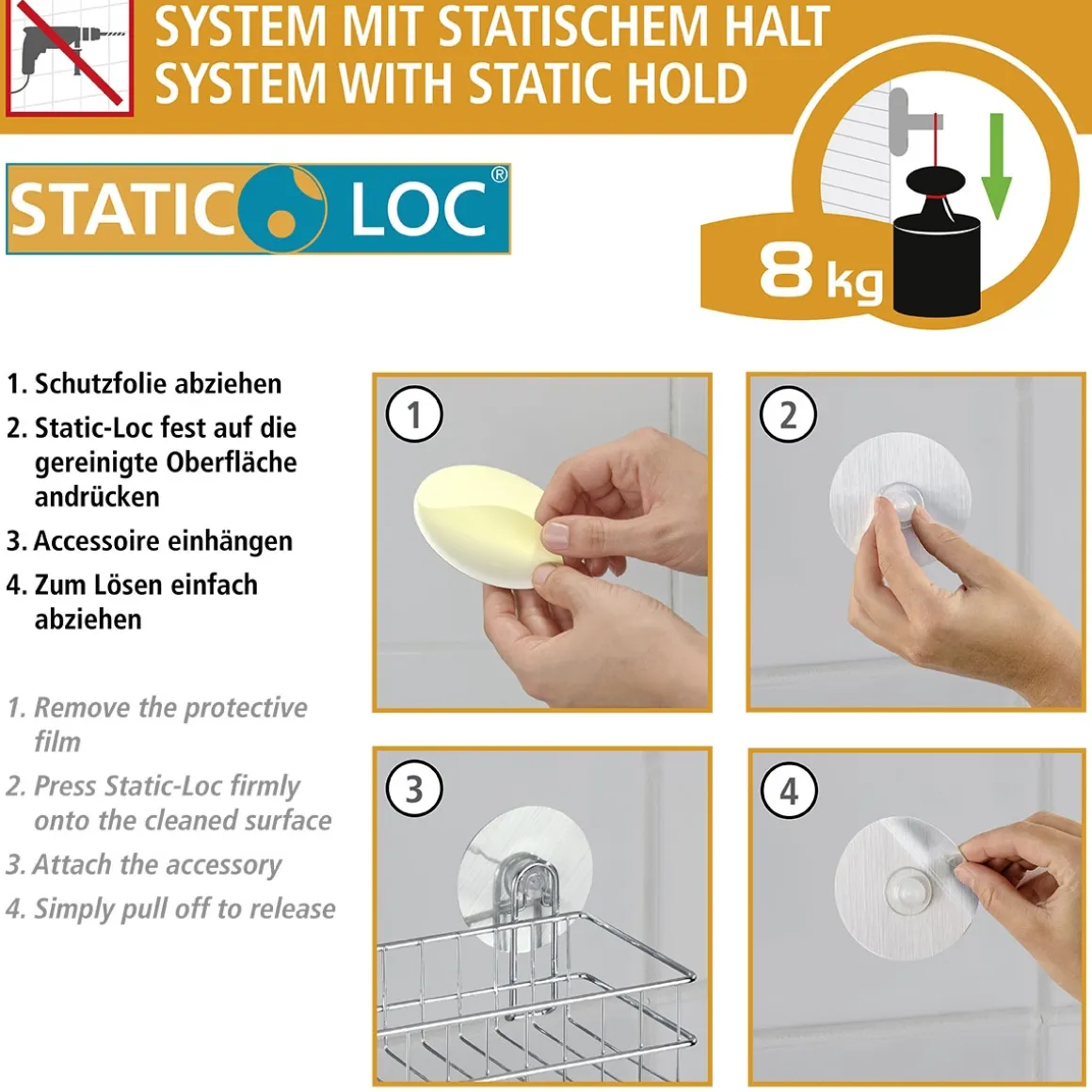 SYSTEM MIT STATISCHEM HALT
SYSTEM WITH STATIC HOLD

STATIC LOC®

8 kg

1. Schutzfolie abziehen
2. Static-Loc fest auf die gereinigte Oberfläche andrücken
3. Accessoire einhängen
4. Zum Lösen einfach abziehen

1. Remove the protective film
2. Press Static-Loc firmly onto the cleaned surface
3. Attach the accessory
4. Simply pull off to release

1

2

3

4