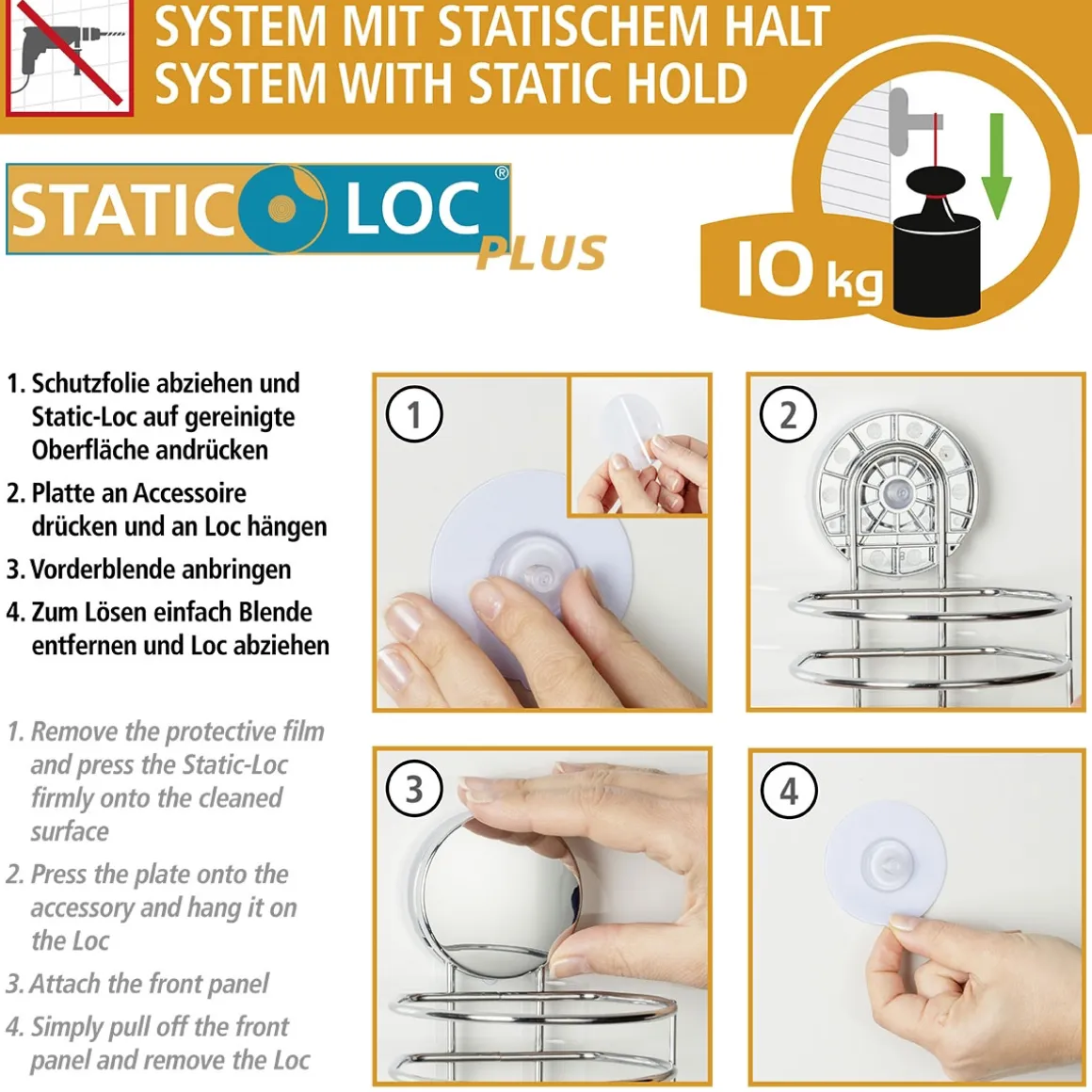 SYSTEM MIT STATISCHEM HALT
SYSTEM WITH STATIC HOLD

STATIC LOC® PLUS

10 kg

1. Schutzfolie abziehen und Static-Loc auf gereinigte Oberfläche andrücken
2. Platte an Accessoire drücken und an Loc hängen
3. Vorderblende anbringen
4. Zum Lösen einfach Blende entfernen und Loc abziehen

1. Remove the protective film and press the Static-Loc firmly onto the cleaned surface
2. Press the plate onto the accessory and hang it on the Loc
3. Attach the front panel
4. Simply pull off the front panel and remove the Loc

1

2

3

4