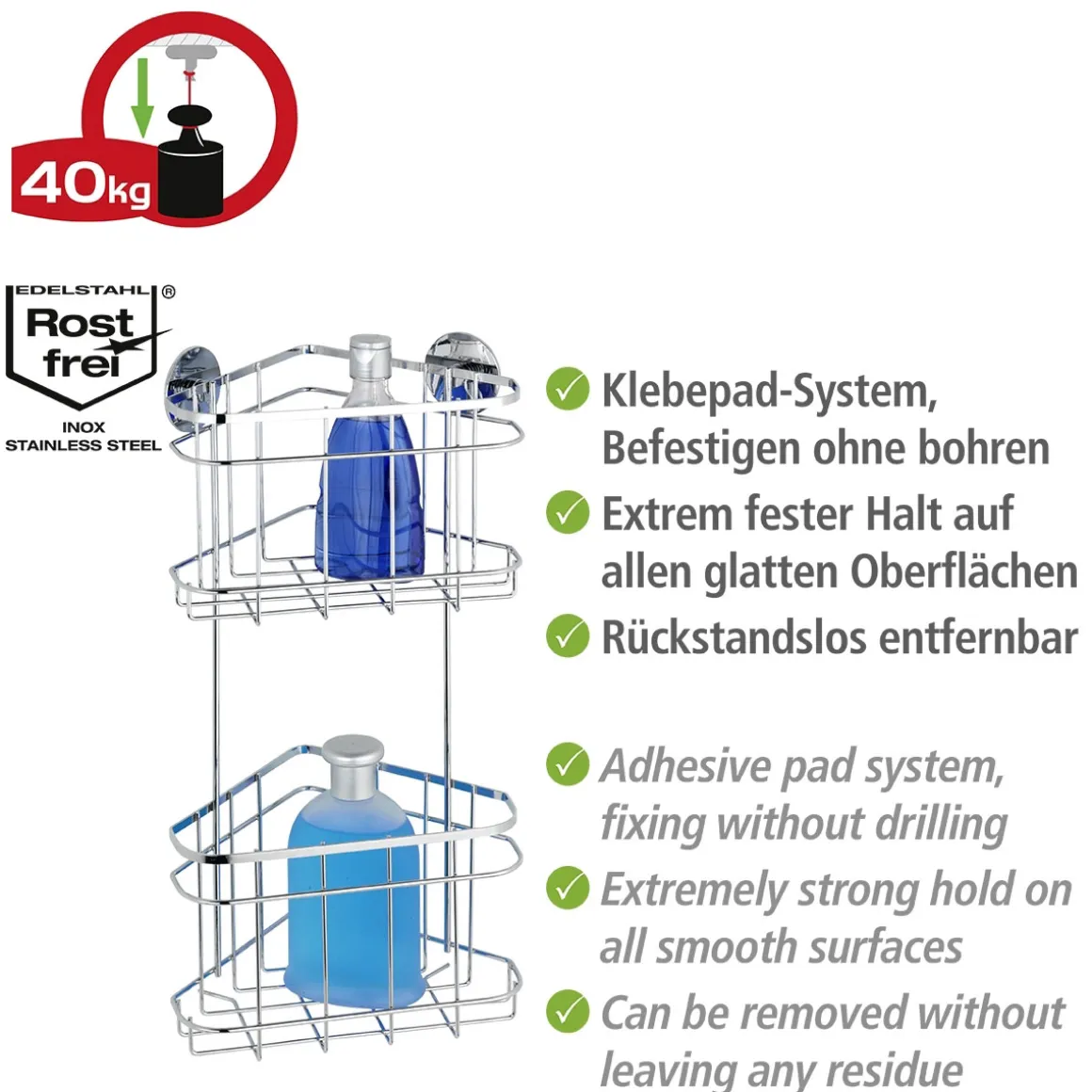 40kg

EDELSTAHL ®
Rost frei
INOX
STAINLESS STEEL

Klebepad-System, Befestigen ohne bohren

Extrem fester Halt auf allen glatten Oberflächen

Rückstandslos entfernbar

Adhesive pad system, fixing without drilling

Extremely strong hold on all smooth surfaces

Can be removed without leaving any residue