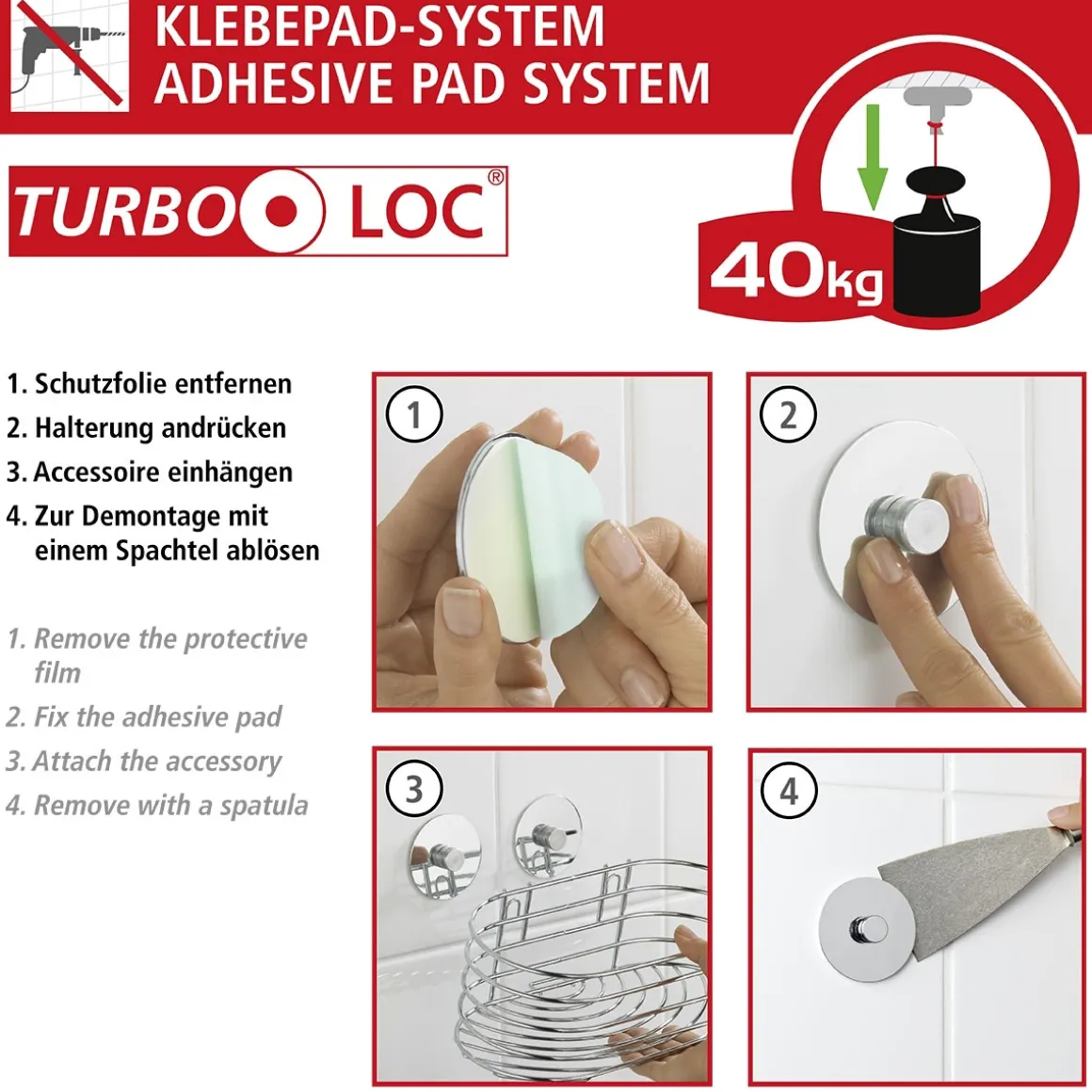 KLEBEPAD-SYSTEM
ADHESIVE PAD SYSTEM

TURBO LOC®

40kg

1. Schutzfolie entfernen
2. Halterung andrücken
3. Accessoire einhängen
4. Zur Demontage mit einem Spachtel ablösen

1. Remove the protective film
2. Fix the adhesive pad
3. Attach the accessory
4. Remove with a spatula

1

2

3

4